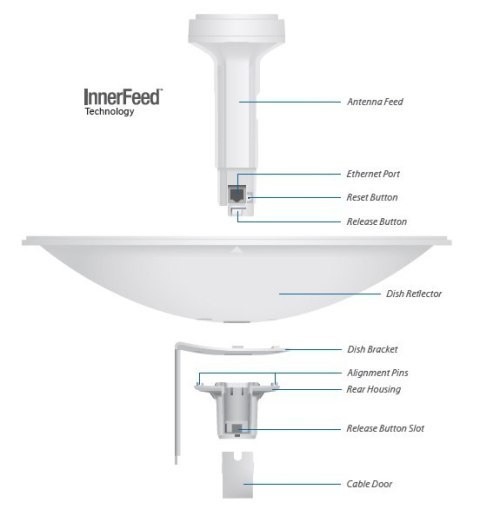 InnerFeed™
Technology

Antenna Feed

Ethernet Port

Reset Button

Release Button

Dish Reflector

Dish Bracket

Alignment Pins

Rear Housing

Release Button Slot

Cable Door